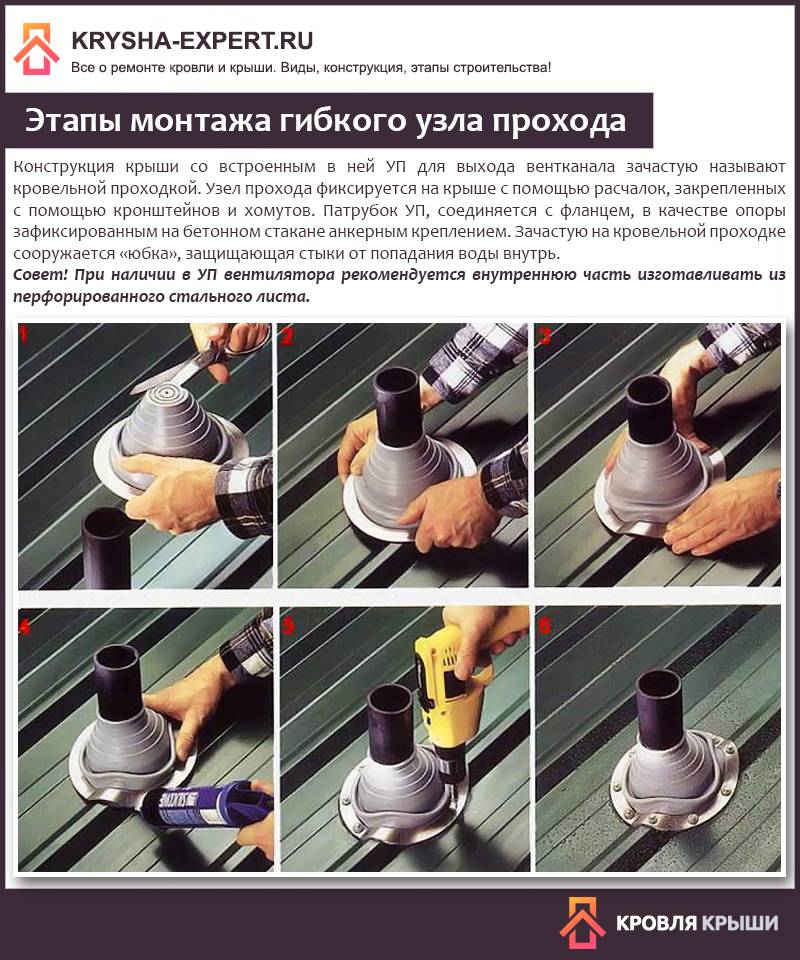 KRYSHA-EXPERT.RU
Все о ремонте кровли и крыши. Виды, конструкция, этапы строительства!

Этапы монтажа гибкого узла прохода

Конструкция крыши со встроенным в ней УП для выхода вентканала зачастую называют кровельной проходкой. Узел прохода фиксируется на крыше с помощью расчалок, закрепленных с помощью кронштейнов и хомутов. Патрубок УП, соединяется с фланцем, в качестве опоры зафиксированным на бетонном стакане анкерным креплением. Зачастую на кровельной проходке сооружается «юбка», защищающая стыки от попадания воды внутрь.
Совет! При наличии в УП вентилятора рекомендуется внутреннюю часть изготавливать из перфорированного стального листа.

1

2

3

4

5

6

КРОВЛЯ КРЫШИ