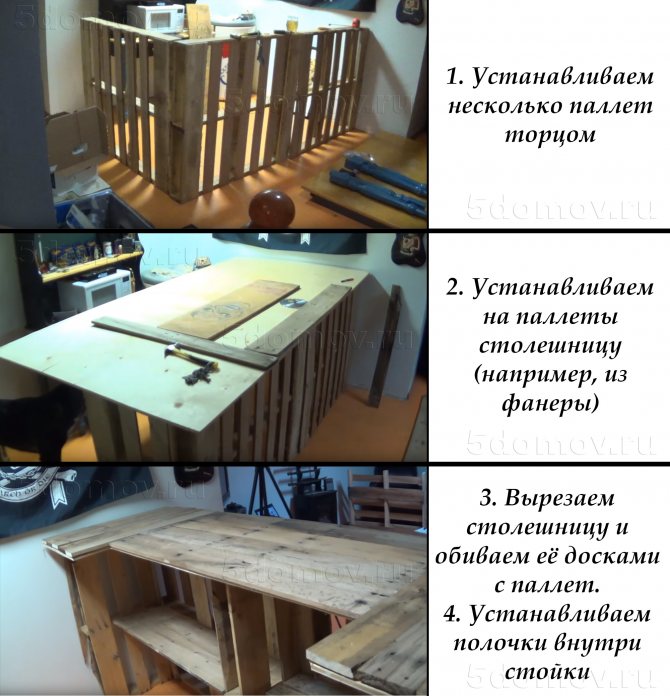 1. Устанавливаем несколько паллет торцом

5domov.ru

2. Устанавливаем на паллеты столешницу (например, из фанеры)

5domov.ru

3. Вырезаем столешницу и обиваем её досками с паллет.
4. Устанавливаем полочки внутри стойки

5domov.ru