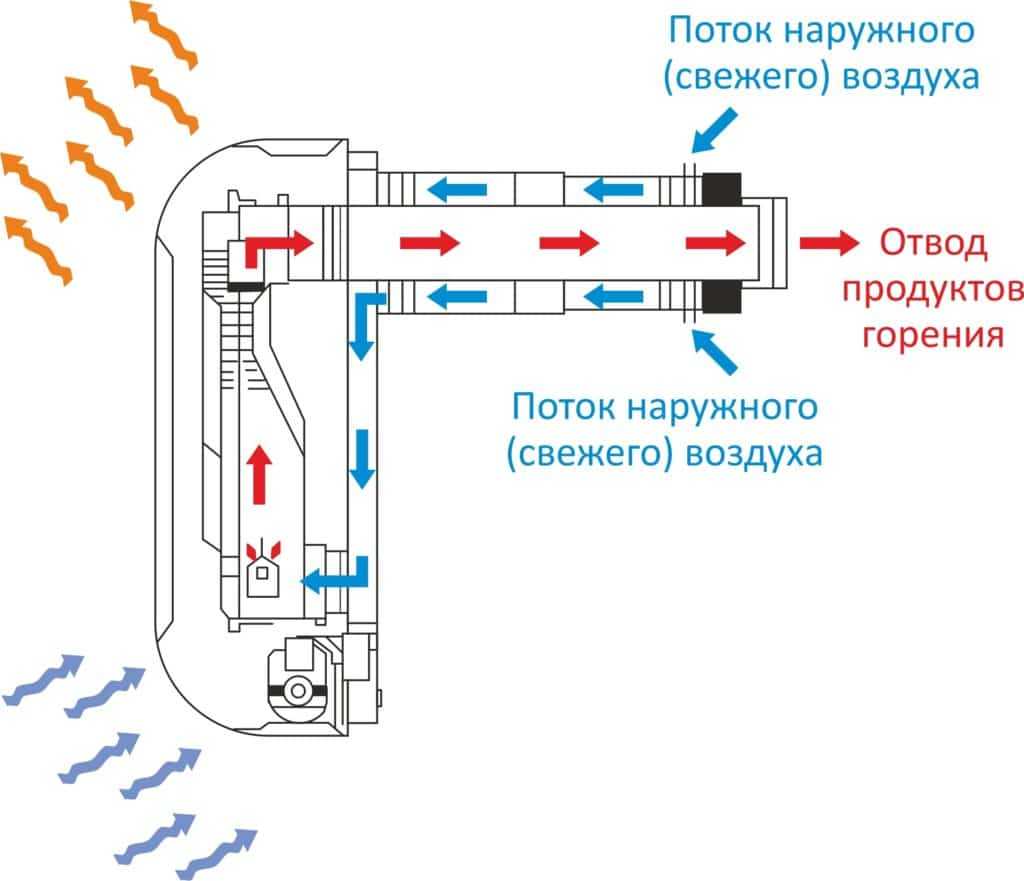 Поток наружного (свежего) воздуха

Отвод продуктов горения

Поток наружного (свежего) воздуха