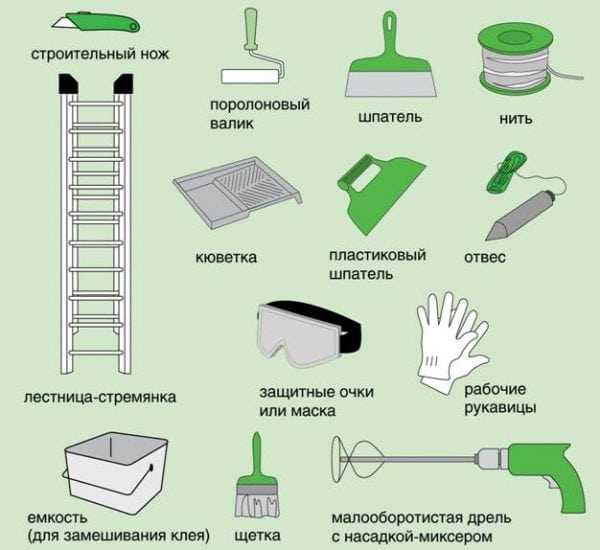 строительный нож

поролоновый валик

шпатель

нить

кюветка

пластиковый шпатель

отвес

лестница-стремянка

защитные очки или маска

рабочие рукавицы

емкость (для замешивания клея)

щетка

малооборотистая дрель с насадкой-миксером