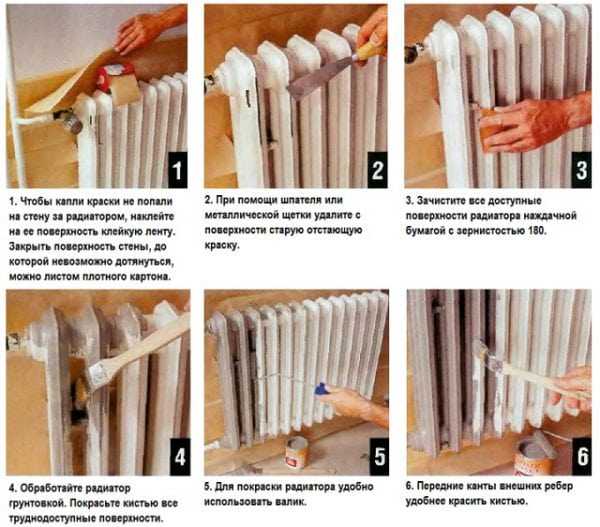 1

2

3

1. Чтобы капли краски не попали на стену за радиатором, наклейте на ее поверхность клейкую ленту. Закрыть поверхность стены, до которой невозможно дотянуться, можно листом плотного картона.

2. При помощи шпателя или металлической щетки удалите с поверхности старую отстающую краску.

3. Зачистите все доступные поверхности радиатора наждачной бумагой с зернистостью 180.

4

5

6

4. Обработайте радиатор грунтовкой. Покрасьте кистью все труднодоступные поверхности.

5. Для покраски радиатора удобно использовать валик.

6. Передние канты внешних ребер удобнее красить кистью.