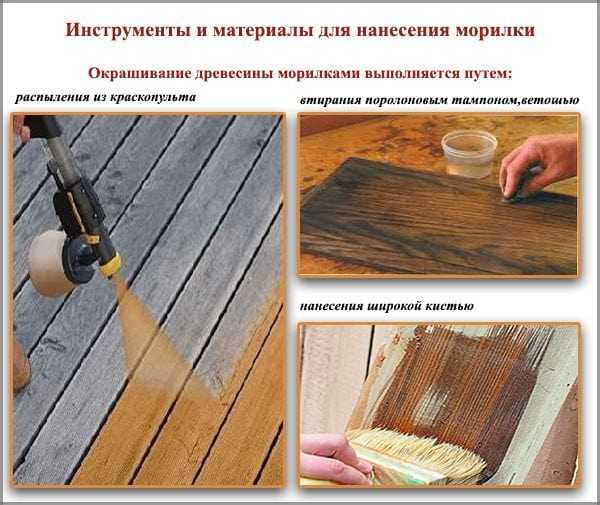 Инструменты и материалы для нанесения морилки

Окрашивание древесины морилками выполняется путем:

распыления из краскопульта

втирания поролоновым тампоном,ветошью

нанесения широкой кистью