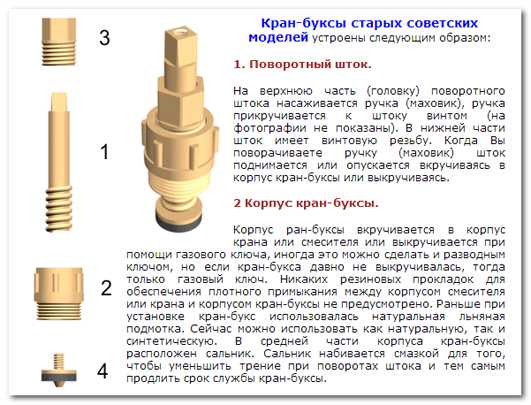 3

1

2

4

Кран-буксы старых советских моделей устроены следующим образом:

1. Поворотный шток.

На верхнюю часть (головку) поворотного штока насаживается ручка (маховик), ручка прикручивается к штоку винтом (на фотографии не показаны). В нижней части шток имеет винтовую резьбу. Когда Вы поворачиваете ручку (маховик) шток поднимается или опускается вкручиваясь в корпус кран-буксы или выкручиваясь.

2 Корпус кран-буксы.

Корпус ран-буксы вкручивается в корпус крана или смесителя или выкручивается при помощи газового ключа, иногда это можно сделать и разводным ключом, но если кран-букса давно не выкручивалась, тогда только газовый ключ. Никаких резиновых прокладок для обеспечения плотного примыкания между корпусом смесителя или крана и корпусом кран-буксы не предусмотрено. Раньше при установке кран-букс использовалась натуральная льняная подмотка. Сейчас можно использовать как натуральную, так и синтетическую. В средней части корпуса кран-буксы расположен сальник. Сальник набивается смазкой для того, чтобы уменьшить трение при поворотах штока и тем самым продлить срок службы кран-буксы.