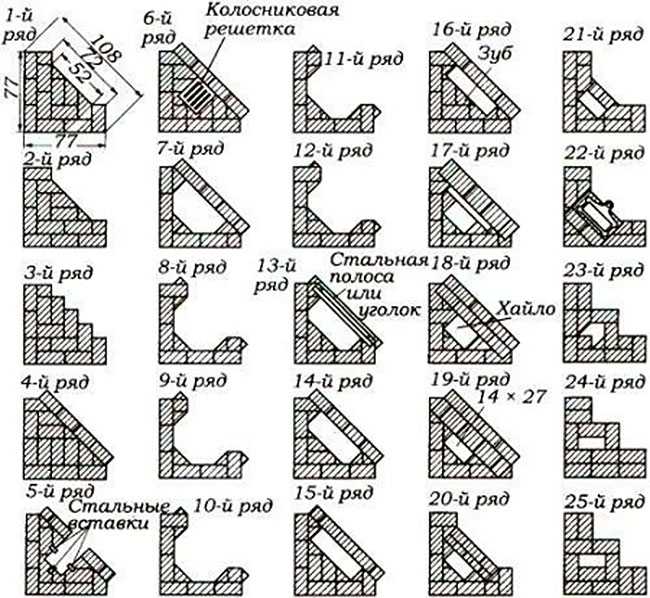 1-й ряд
108
72
52
77
77

6-й ряд
Колосниковая решетка

11-й ряд

16-й ряд
Зуб

21-й ряд

2-й ряд

7-й ряд

12-й ряд

17-й ряд

22-й ряд

3-й ряд

8-й ряд

13-й ряд
Стальная полоса или уголок

18-й ряд
Хайло

23-й ряд

4-й ряд

9-й ряд

14-й ряд

19-й ряд
14 × 27

24-й ряд

5-й ряд
Стальные вставки

10-й ряд

15-й ряд

20-й ряд

25-й ряд