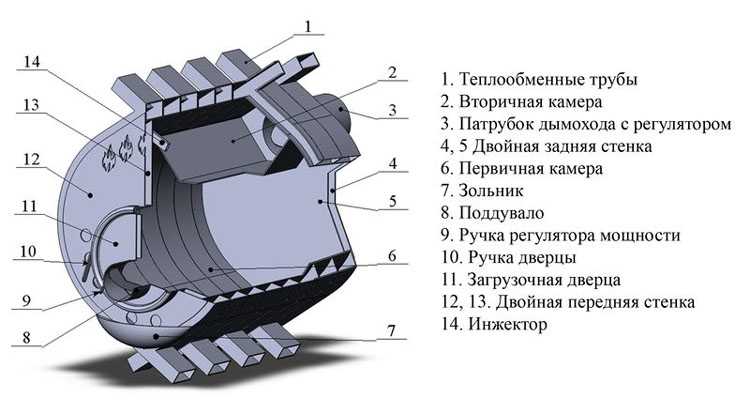 1
14
2
13
3
12
4
5
11
10
6
9
8
7

1. Теплообменные трубы
2. Вторичная камера
3. Патрубок дымохода с регулятором
4, 5 Двойная задняя стенка
6. Первичная камера
7. Зольник
8. Поддувало
9. Ручка регулятора мощности
10. Ручка дверцы
11. Загрузочная дверца
12, 13. Двойная передняя стенка
14. Инжектор