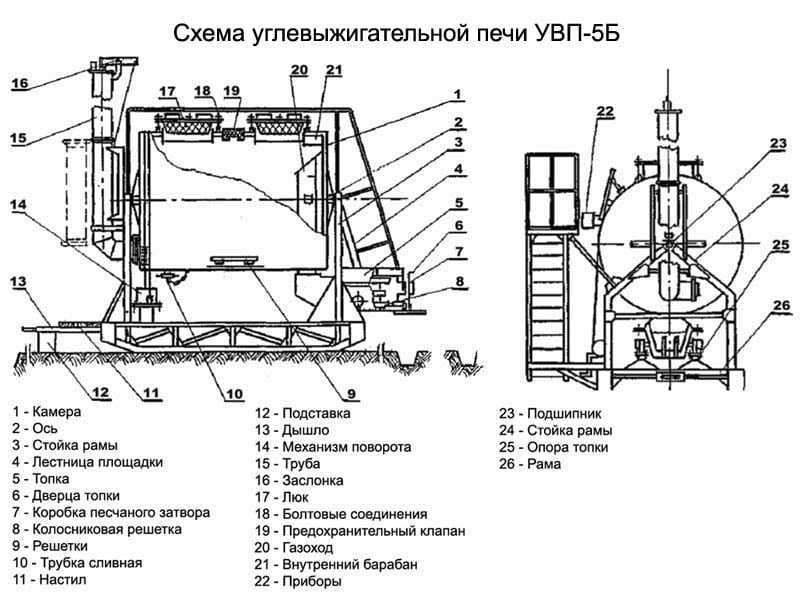 Схема углевыжигательной печи УВП-5Б

16
17
18
19
20
21
1
2
3
4
5
6
7
8
15
14
13
12
11
10
9
22
23
24
25
26

1 - Камера
2 - Ось
3 - Стойка рамы
4 - Лестница площадки
5 - Топка
6 - Дверца топки
7 - Коробка песчаного затвора
8 - Колосниковая решетка
9 - Решетки
10 - Трубка сливная
11 - Настил

12 - Подставка
13 - Дышло
14 - Механизм поворота
15 - Труба
16 - Заслонка
17 - Люк
18 - Болтовые соединения
19 - Предохранительный клапан
20 - Газоход
21 - Внутренний барабан
22 - Приборы

23 - Подшипник
24 - Стойка рамы
25 - Опора топки
26 - Рама