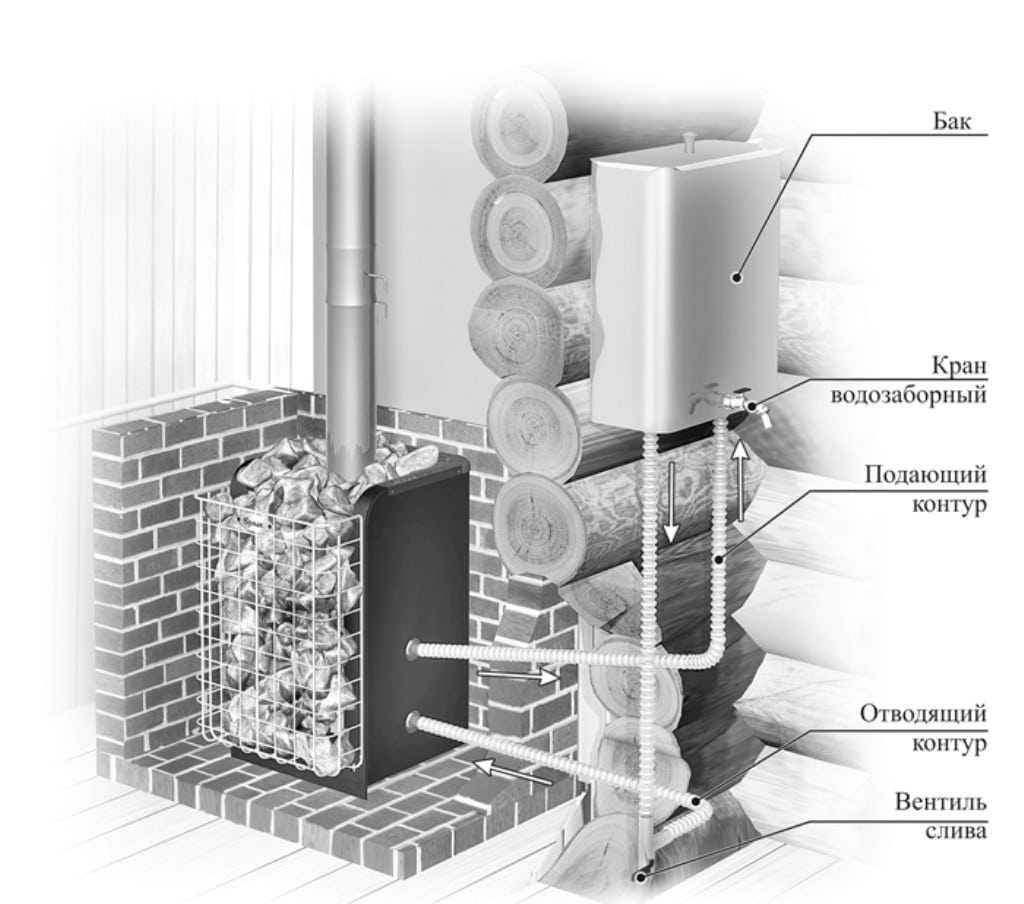 Бак

Кран водозаборный

Подающий контур

Отводящий контур

Вентиль слива